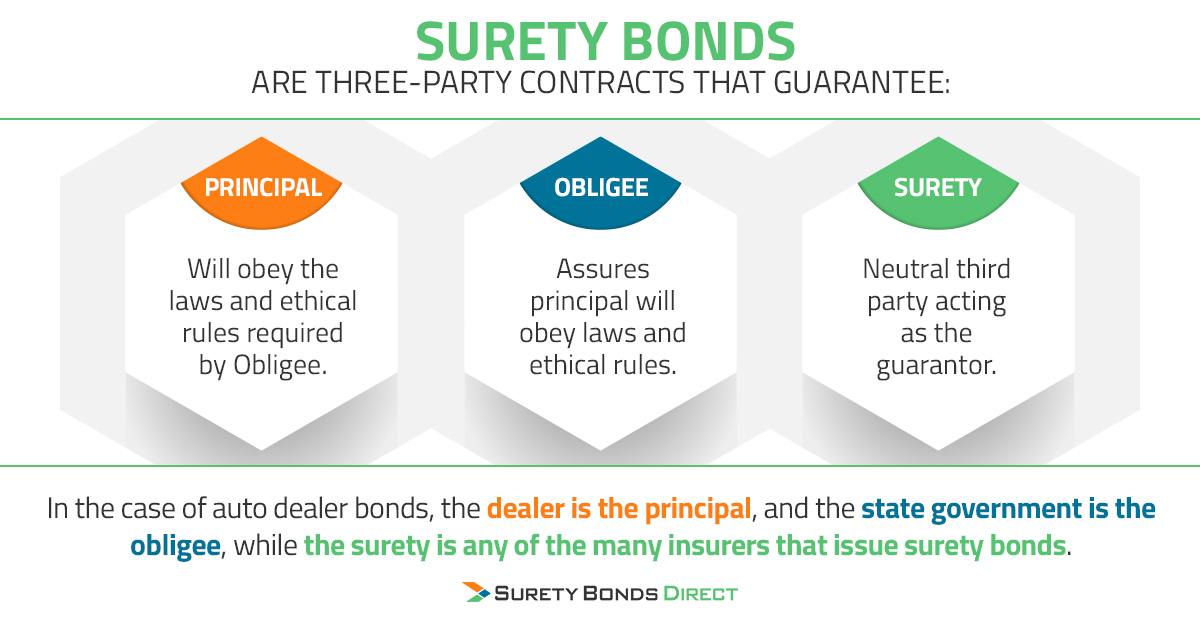 SURETY BONDS
ARE THREE-PARTY CONTRACTS THAT GUARANTEE:

PRINCIPAL
Will obey the laws and ethical rules required by Obligee.

OBLIGEE
Assures principal will obey laws and ethical rules.

SURETY
Neutral third party acting as the guarantor.

In the case of auto dealer bonds, the dealer is the principal, and the state government is the obligee, while the surety is any of the many insurers that issue surety bonds.

SURETY BONDS DIRECT